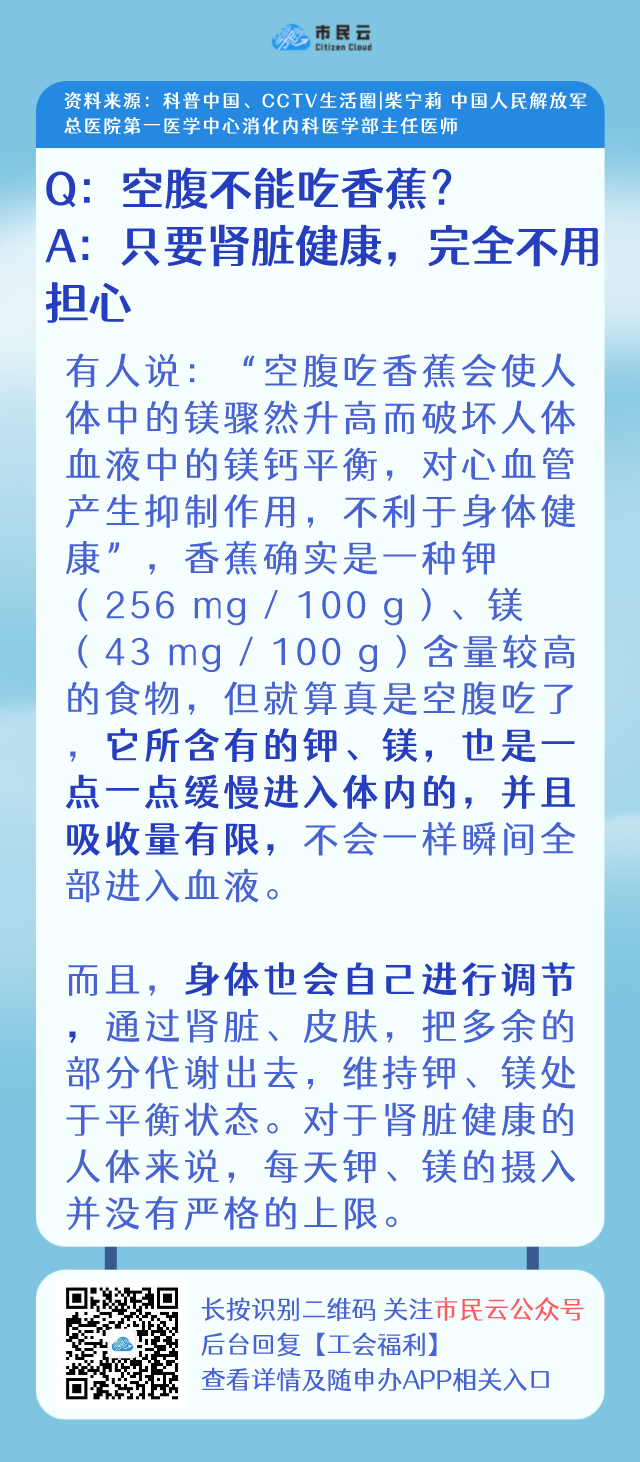 市民云
Citizen Cloud

资料来源：科普中国、CCTV生活圈|柴宁莉 中国人民解放军总医院第一医学中心消化内科医学部主任医师

Q：空腹不能吃香蕉？
A：只要肾脏健康，完全不用担心

有人说：“空腹吃香蕉会使人体中的镁骤然升高而破坏人体血液中的镁钙平衡，对心血管产生抑制作用，不利于身体健康”，香蕉确实是一种钾（256 mg / 100 g）、镁（43 mg / 100 g）含量较高的食物，但就算真是空腹吃了，它所含有的钾、镁，也是一点一点缓慢进入体内的，并且吸收量有限，不会一样瞬间全部进入血液。

而且，身体也会自己进行调节，通过肾脏、皮肤，把多余的部分代谢出去，维持钾、镁处于平衡状态。对于肾脏健康的人体来说，每天钾、镁的摄入并没有严格的上限。

长按识别二维码 关注市民云公众号
后台回复【工会福利】
查看详情及随申办APP相关入口