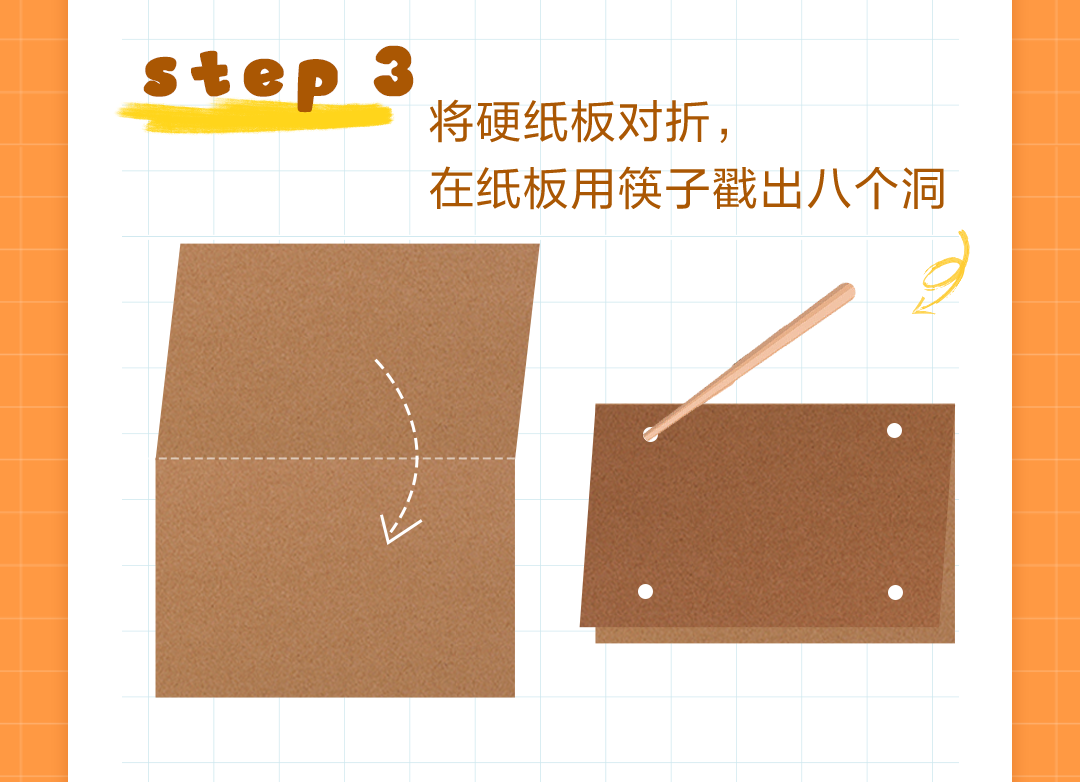 step 3

将硬纸板对折，
在纸板用筷子戳出八个洞