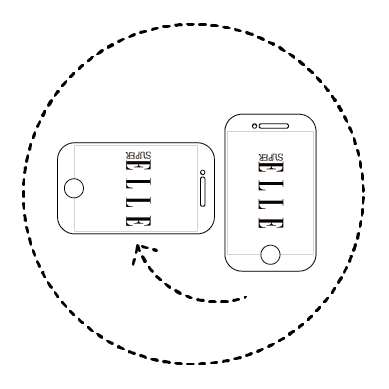 SUPER ELLE

SUPER ELLE