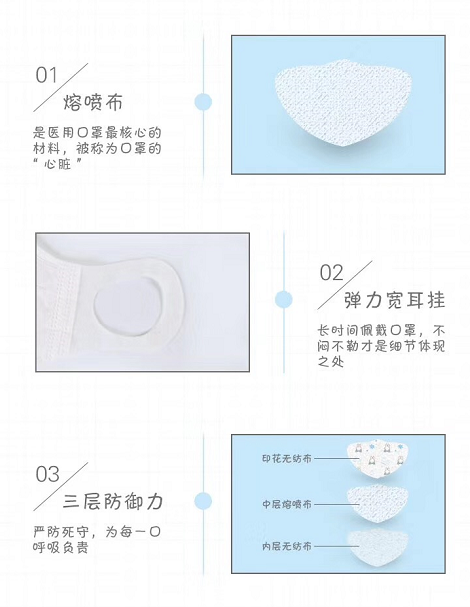 01

熔喷布

是医用口罩最核心的材料，被称为口罩的“心脏”

02

弹力宽耳挂

长时间佩戴口罩，不闷不勒才是细节体现之处

03

三层防御力

严防死守，为每一口呼吸负责

印花无纺布

中层熔喷布

内层无纺布