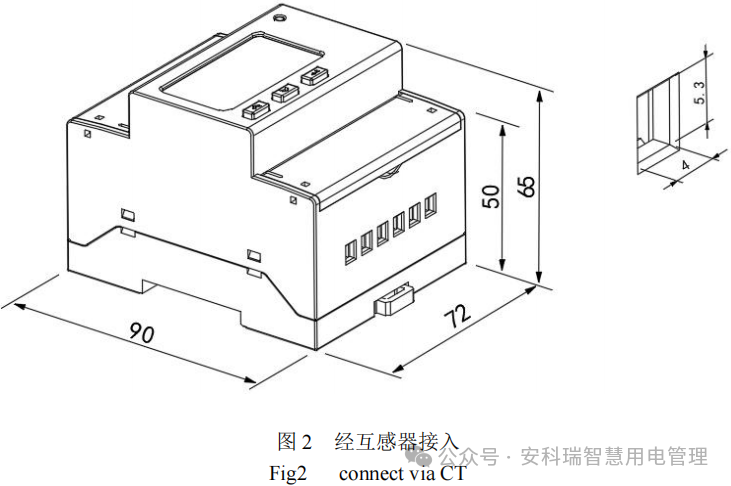 90

72

50

65

5.3

4

图 2　经互感器接入

公众号 · 安科瑞智慧用电管理

Fig2　　connect via CT