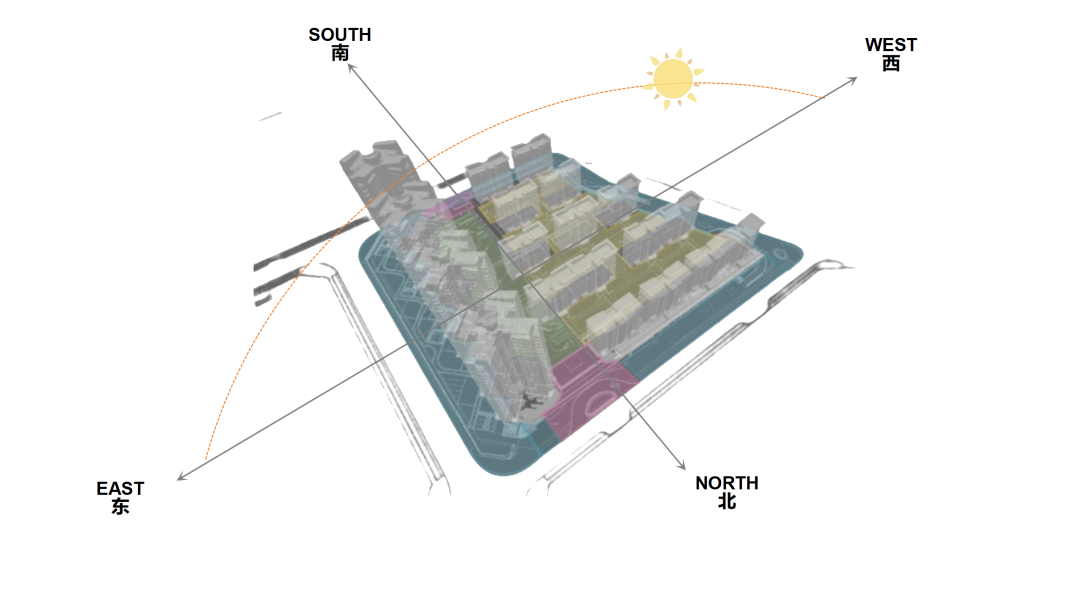 SOUTH
南

WEST
西

EAST
东

NORTH
北