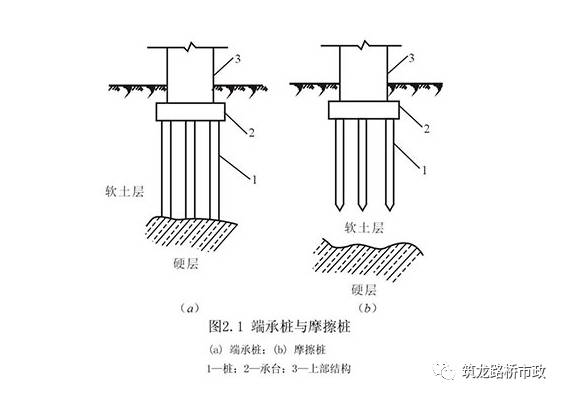 3

2

1

软土层

硬层

（a）

3

2

1

软土层

硬层

（b）

图2.1 端承桩与摩擦桩

(a) 端承桩；(b) 摩擦桩

1—桩；2—承台；3—上部结构

筑龙路桥市政