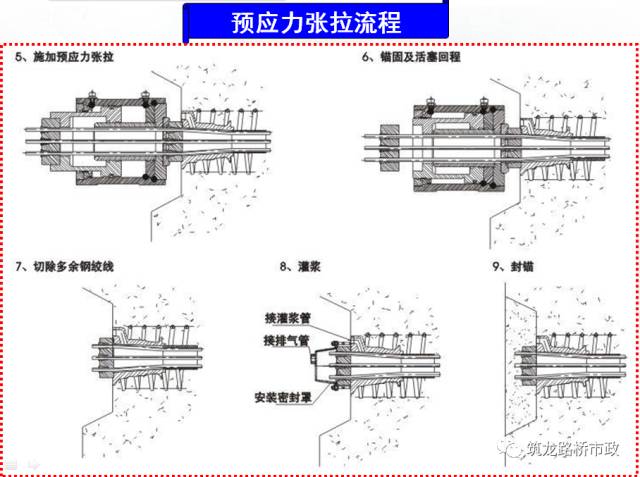 预应力张拉流程

5、施加预应力张拉

6、锚固及活塞回程

7、切除多余钢绞线

8、灌浆

接灌浆管

接排气管

安装密封罩

9、封锚

筑龙路桥市政