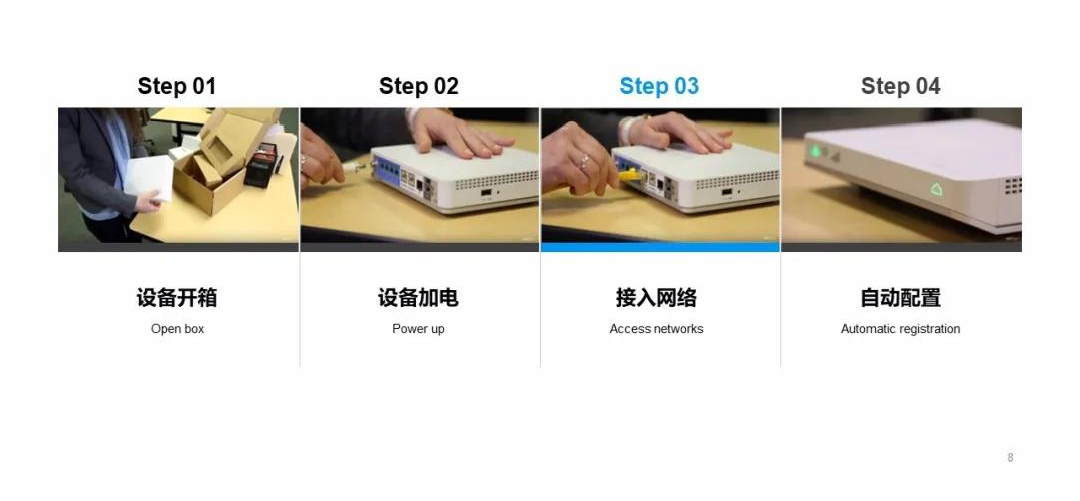 Step 01

设备开箱

Open box

Step 02

设备加电

Power up

Step 03

接入网络

Access networks

Step 04

自动配置

Automatic registration

8