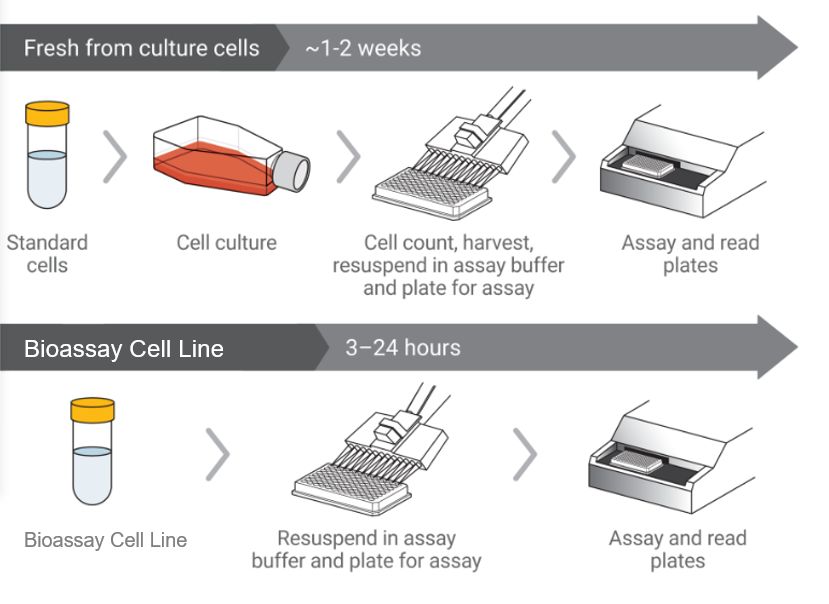 Fresh from culture cells ~1-2 weeks

Standard cells

Cell culture

Cell count, harvest, resuspend in assay buffer and plate for assay

Assay and read plates

Bioassay Cell Line 3–24 hours

Bioassay Cell Line

Resuspend in assay buffer and plate for assay

Assay and read plates