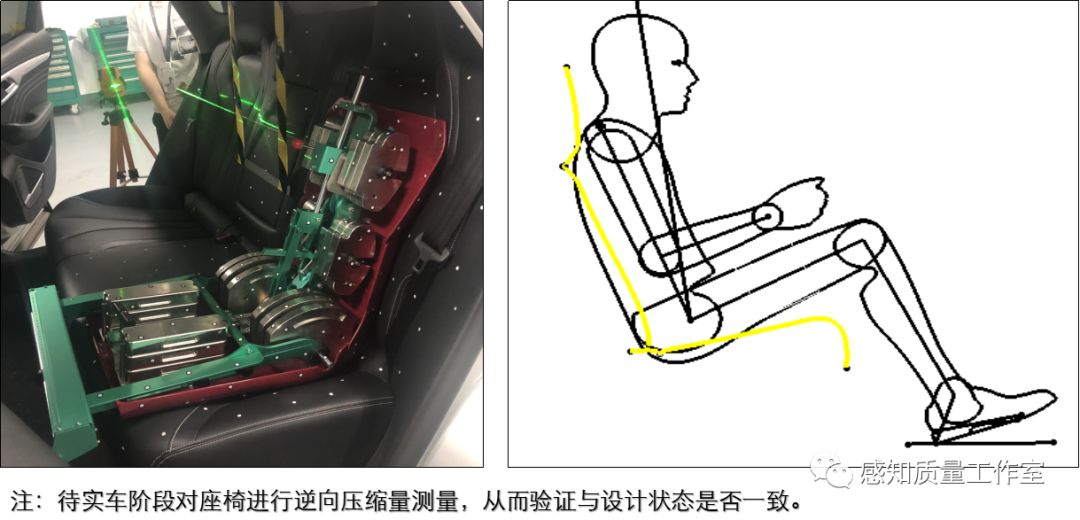 感知质量工作室

注：待实车阶段对座椅进行逆向压缩量测量，从而验证与设计状态是否一致。