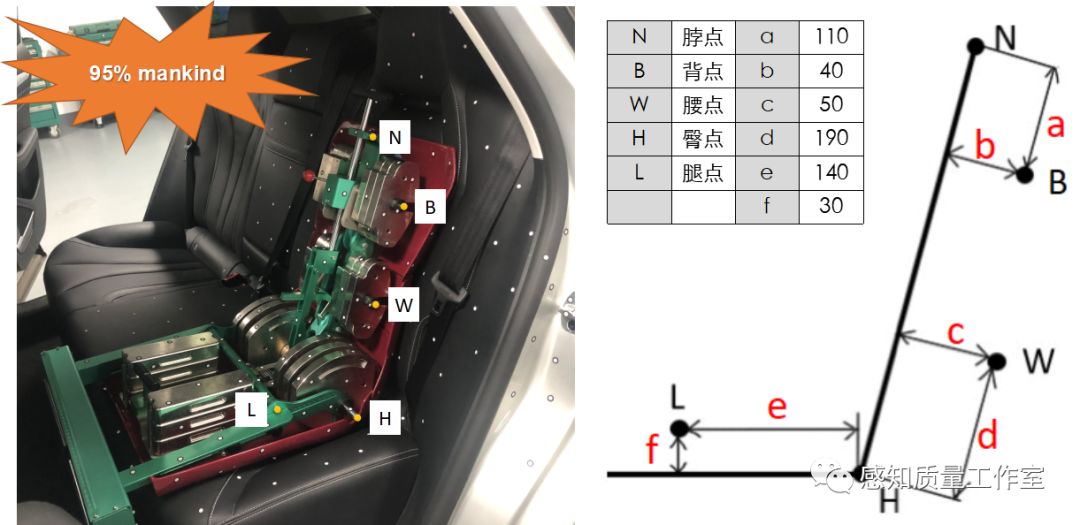 95% mankind

N
B
W
L
H

| N | 脖点 | a | 110 |
|---|---|---|---|
| B | 背点 | b | 40 |
| W | 腰点 | c | 50 |
| H | 臀点 | d | 190 |
| L | 腿点 | e | 140 |
| | | f | 30 |

N
a
b
B
c
W
d
L
e
f
H

感知质量工作室