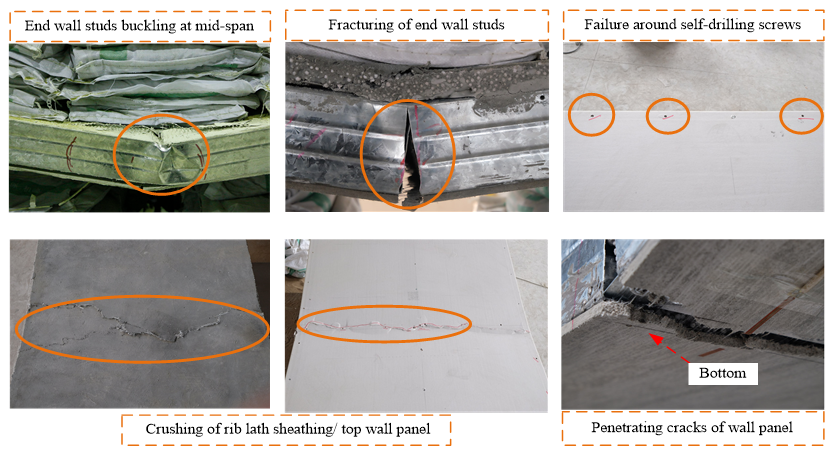 End wall studs buckling at mid-span

Fracturing of end wall studs

Failure around self-drilling screws

Bottom

Crushing of rib lath sheathing/ top wall panel

Penetrating cracks of wall panel