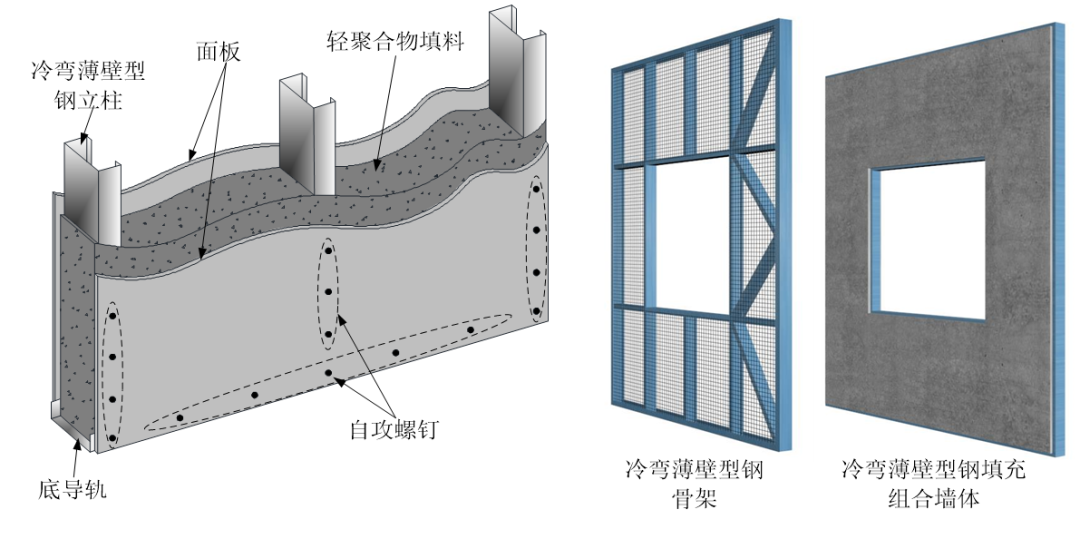 冷弯薄壁型钢立柱

面板

轻聚合物填料

自攻螺钉

底导轨

冷弯薄壁型钢骨架

冷弯薄壁型钢填充组合墙体