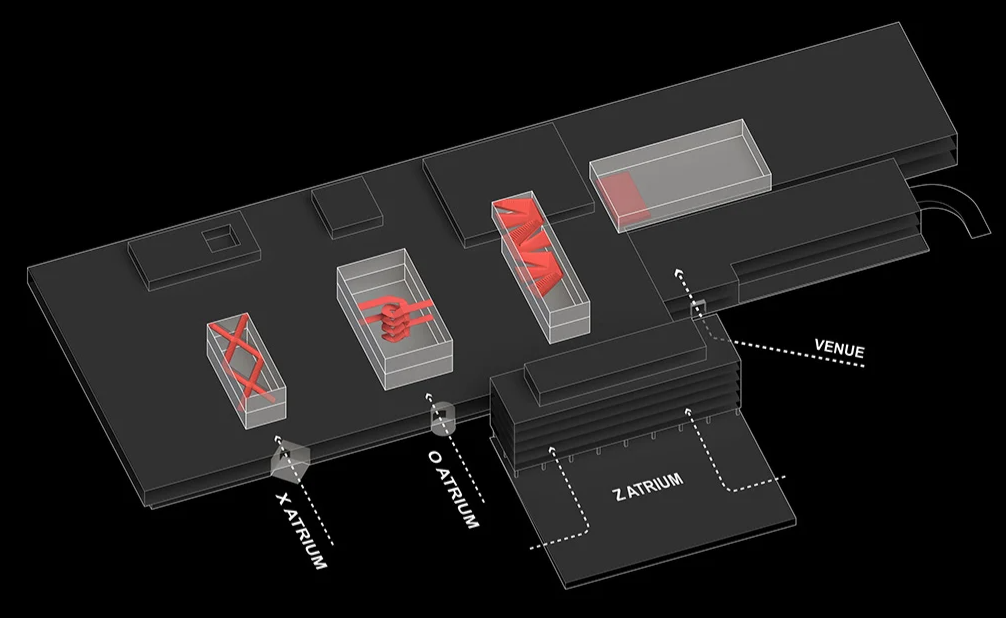 VENUE

X ATRIUM

O ATRIUM

Z ATRIUM