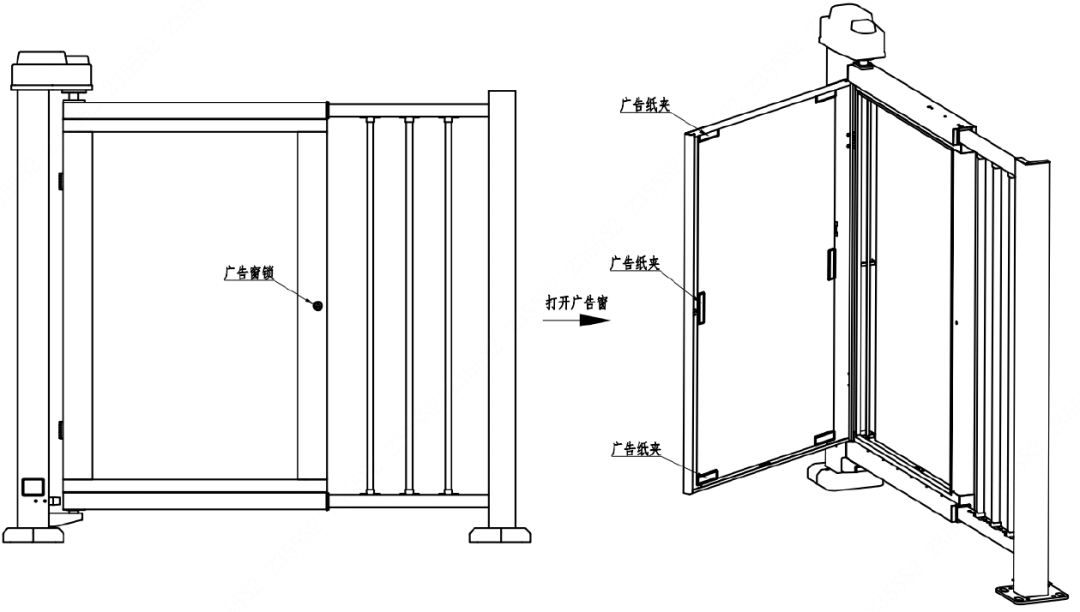 广告窗锁

打开广告窗

广告纸夹

广告纸夹

广告纸夹