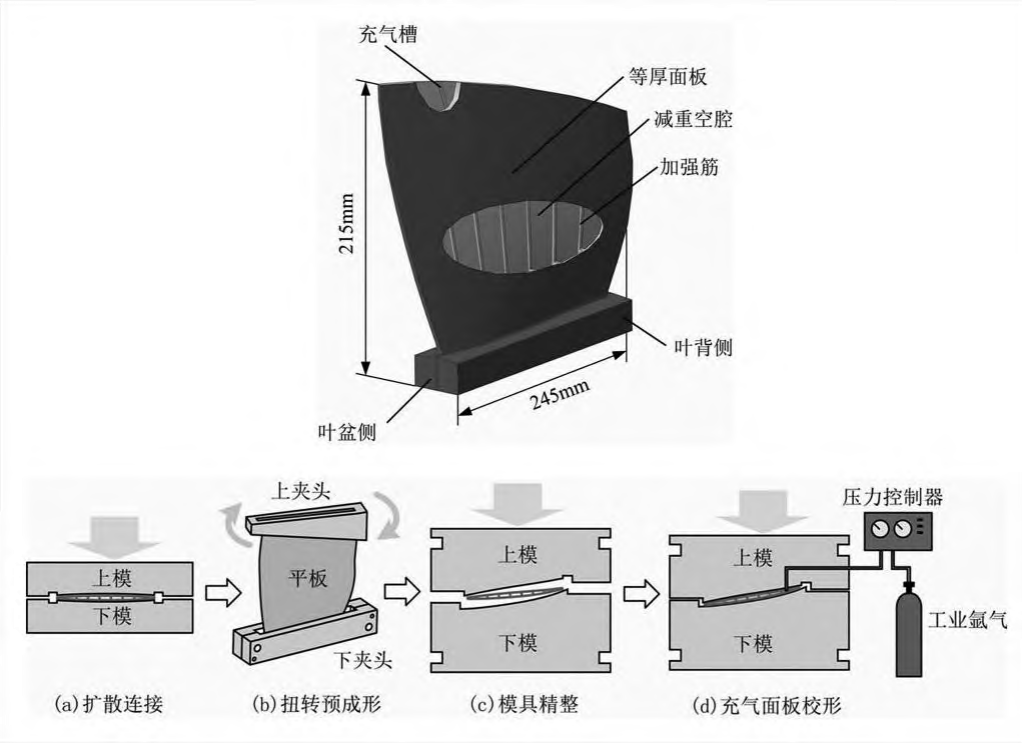 充气槽

等厚面板

减重空腔

加强筋

215mm

叶背侧

245mm

叶盆侧

上模

下模

(a)扩散连接

上夹头

平板

下夹头

(b)扭转预成形

上模

下模

(c)模具精整

压力控制器

上模

下模

工业氩气

(d)充气面板校形