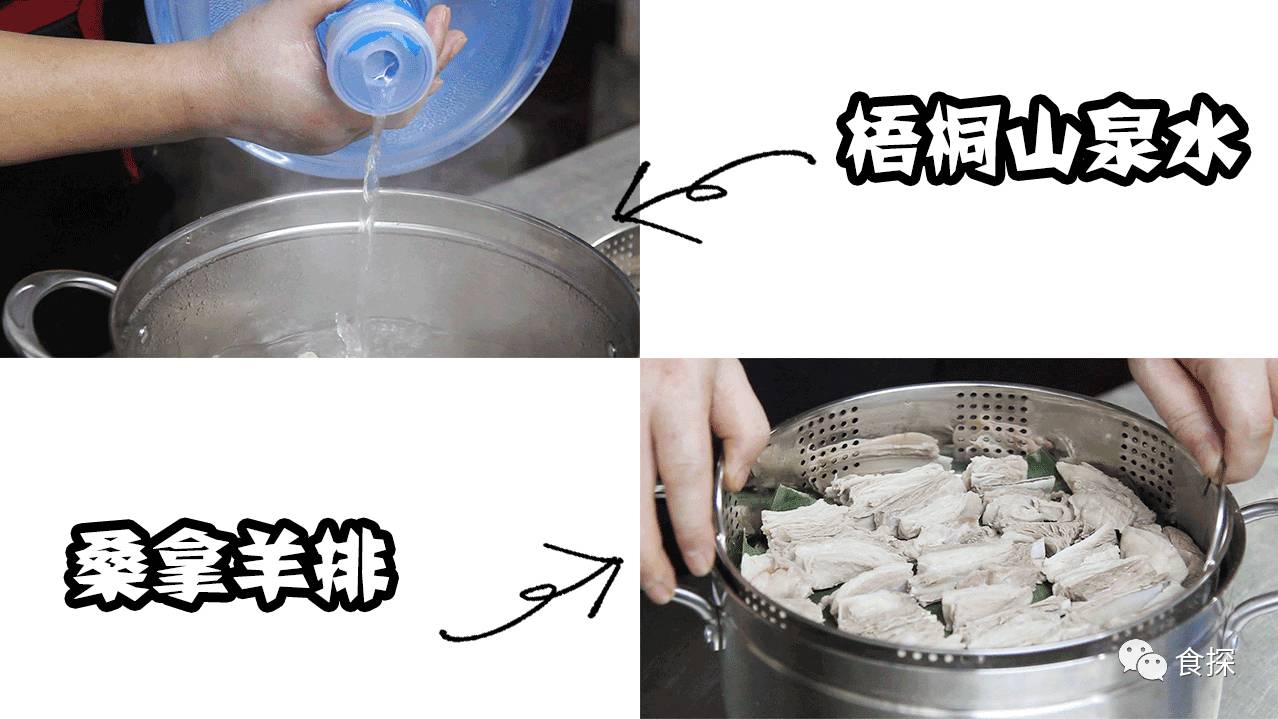 梧桐山泉水

桑拿羊排

食探