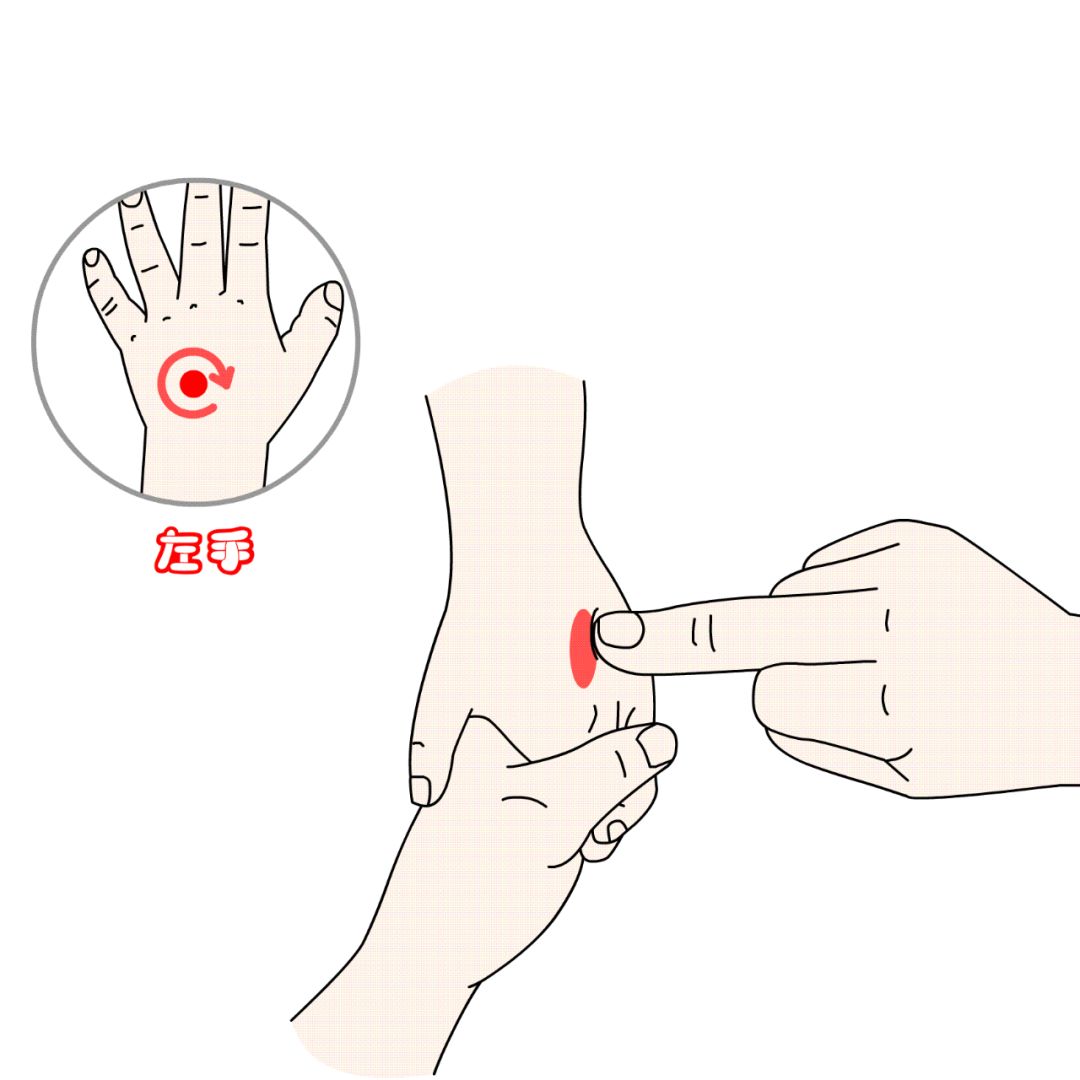 左手