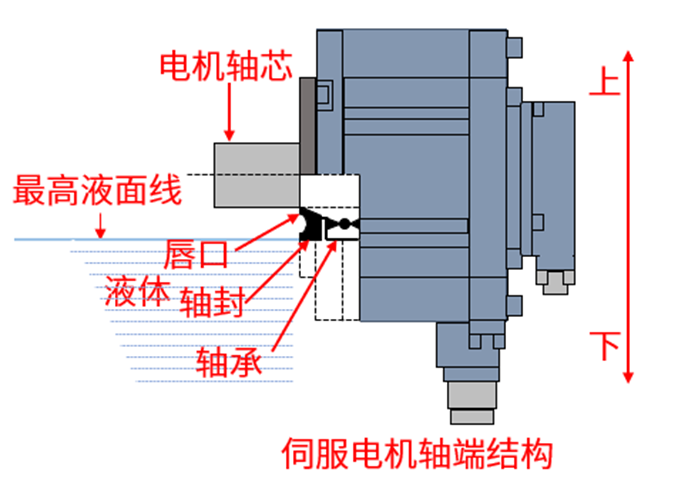 电机轴芯

上

最高液面线

唇口

液体

轴封

轴承

下

伺服电机轴端结构