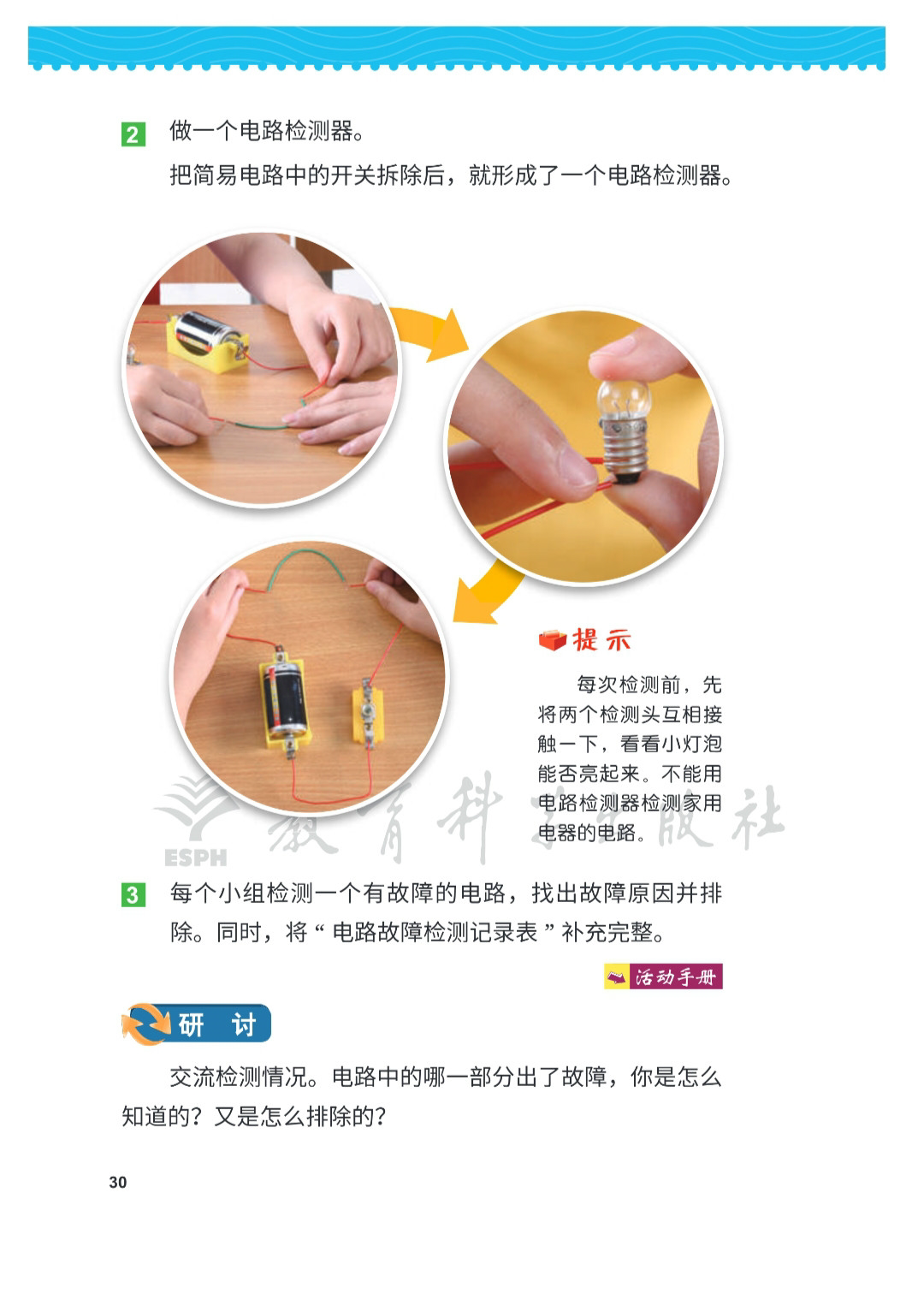 2 做一个电路检测器。

把简易电路中的开关拆除后，就形成了一个电路检测器。

提示

每次检测前，先将两个检测头互相接触一下，看看小灯泡能否亮起来。不能用电路检测器检测家用电器的电路。

ESPH 教育科学出版社

3 每个小组检测一个有故障的电路，找出故障原因并排除。同时，将“电路故障检测记录表”补充完整。

活动手册

研 讨

交流检测情况。电路中的哪一部分出了故障，你是怎么知道的？又是怎么排除的？

30