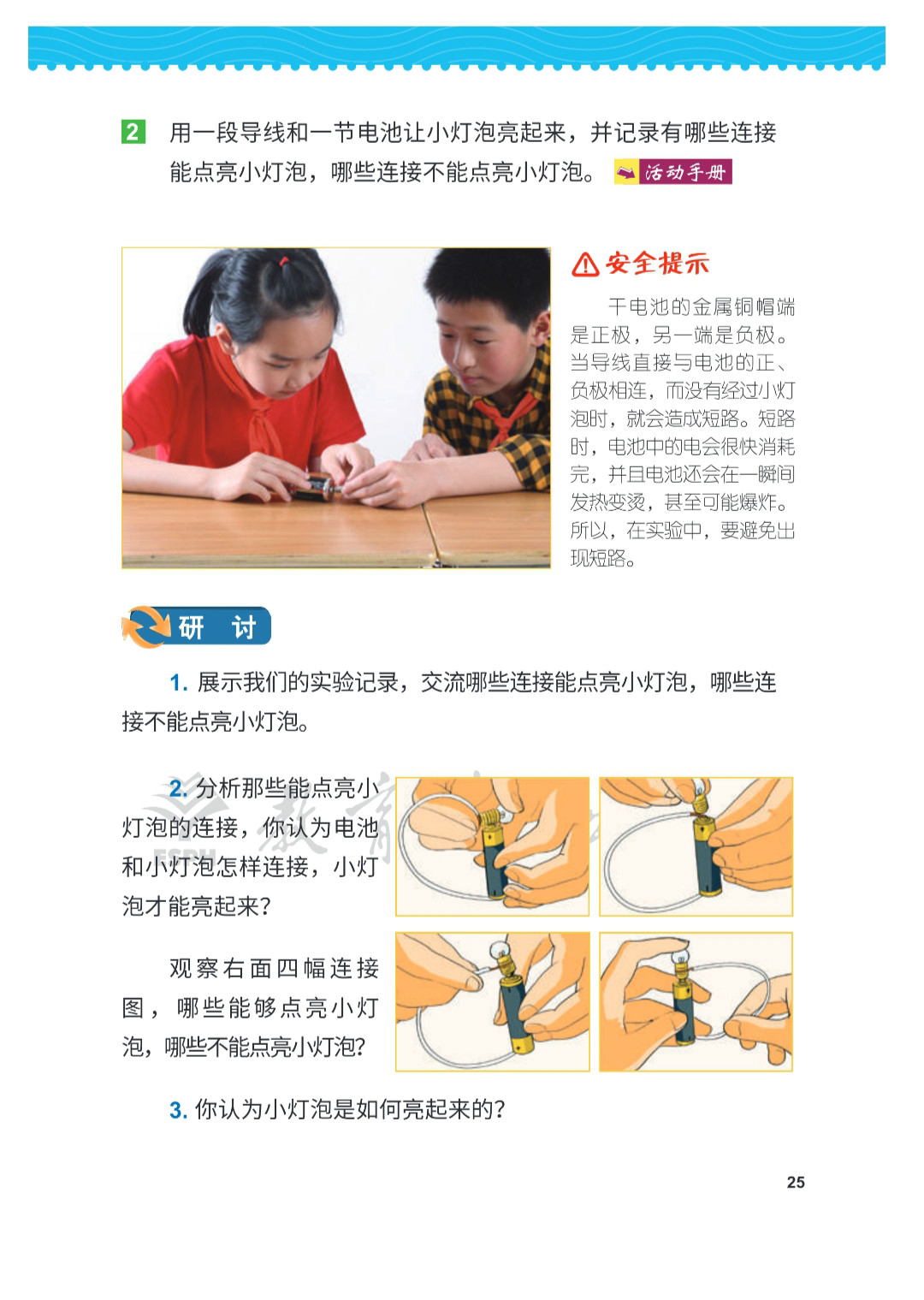 2 用一段导线和一节电池让小灯泡亮起来，并记录有哪些连接能点亮小灯泡，哪些连接不能点亮小灯泡。 活动手册

安全提示

干电池的金属铜帽端是正极，另一端是负极。当导线直接与电池的正、负极相连，而没有经过小灯泡时，就会造成短路。短路时，电池中的电会很快消耗完，并且电池还会在一瞬间发热变烫，甚至可能爆炸。所以，在实验中，要避免出现短路。

研 讨

1. 展示我们的实验记录，交流哪些连接能点亮小灯泡，哪些连接不能点亮小灯泡。

2. 分析那些能点亮小灯泡的连接，你认为电池和小灯泡怎样连接，小灯泡才能亮起来？

观察右面四幅连接图，哪些能够点亮小灯泡，哪些不能点亮小灯泡？

3. 你认为小灯泡是如何亮起来的？

25