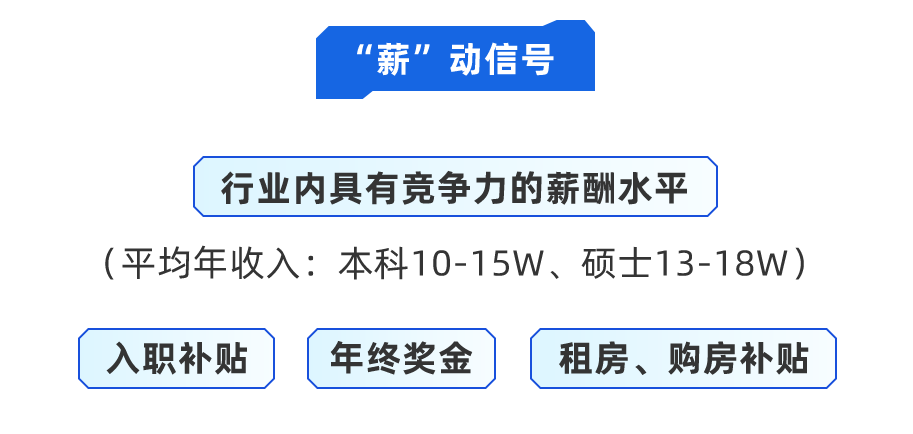 “薪”动信号

行业内具有竞争力的薪酬水平

（平均年收入：本科10-15W、硕士13-18W）

入职补贴

年终奖金

租房、购房补贴