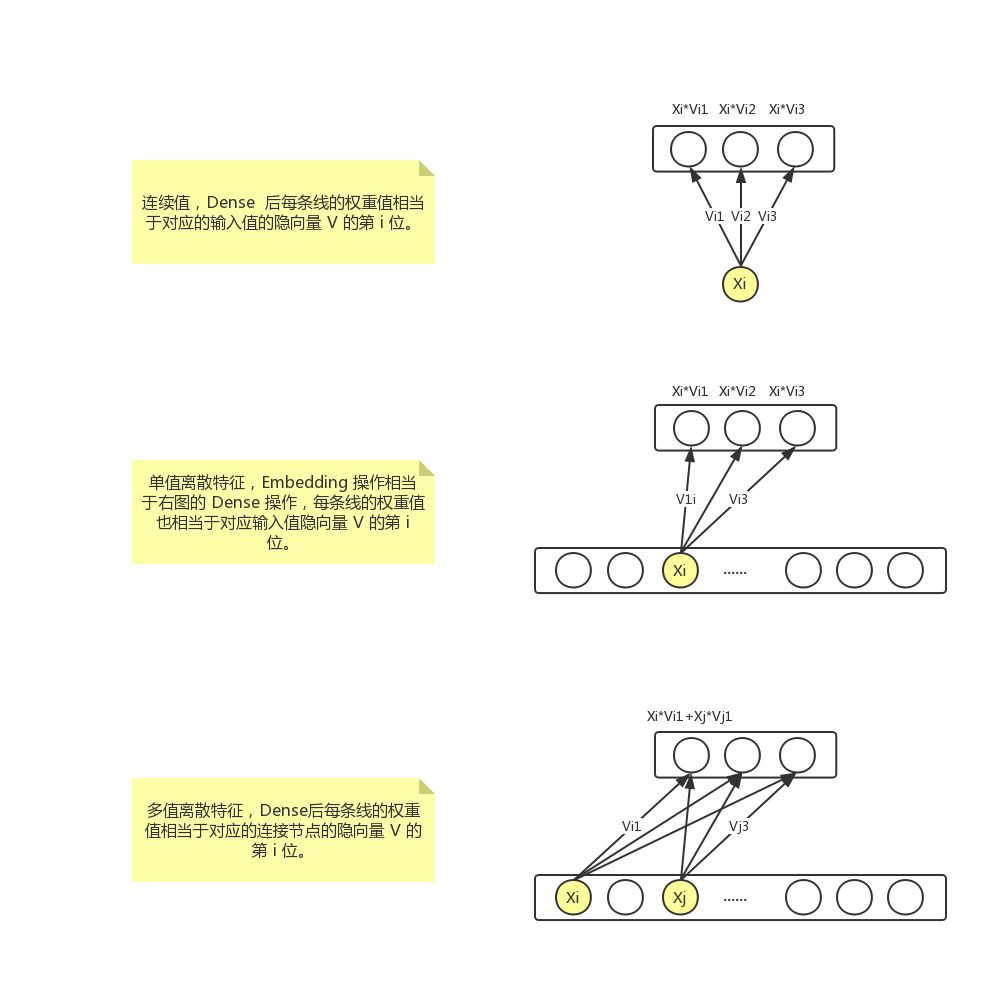 连续值，Dense 后每条线的权重值相当于对应的输入值的隐向量 V 的第 i 位。

Xi*Vi1 Xi*Vi2 Xi*Vi3

Vi1 Vi2 Vi3

Xi

单值离散特征，Embedding 操作相当于右图的 Dense 操作，每条线的权重值也相当于对应输入值隐向量 V 的第 i 位。

Xi*Vi1 Xi*Vi2 Xi*Vi3

V1i Vi3

Xi ......

多值离散特征，Dense后每条线的权重值相当于对应的连接节点的隐向量 V 的第 i 位。

Xi*Vi1+Xj*Vj1

Vi1 Vj3

Xi Xj ......