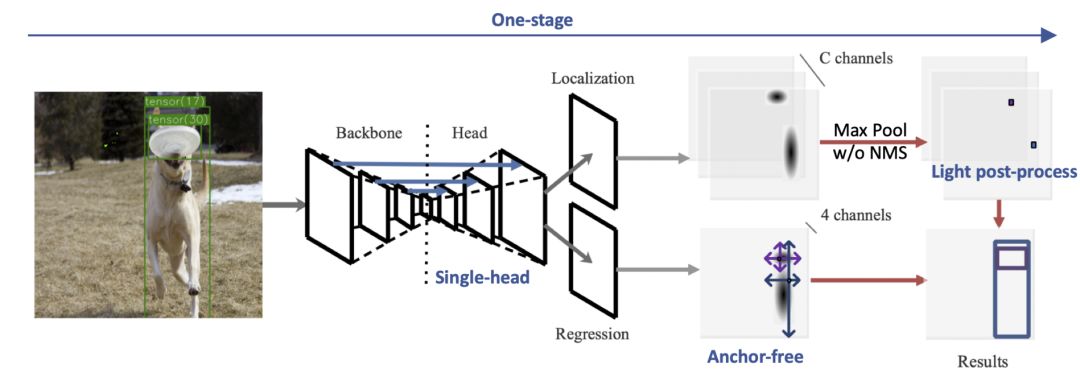 One-stage

tensor(17)
tensor(30)

Backbone

Head

Single-head

Localization

Regression

C channels

Max Pool
w/o NMS

Light post-process

4 channels

Anchor-free

Results