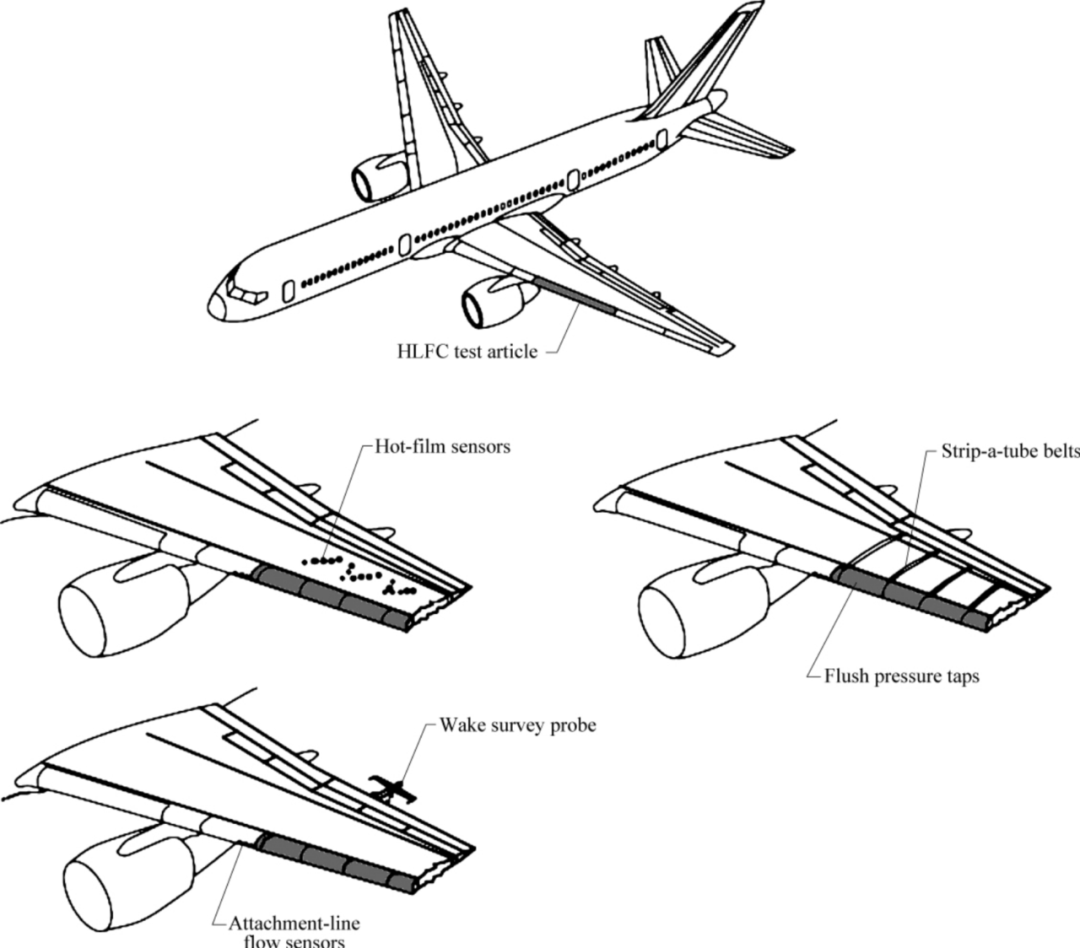 HLFC test article

Hot-film sensors

Strip-a-tube belts

Flush pressure taps

Wake survey probe

Attachment-line flow sensors