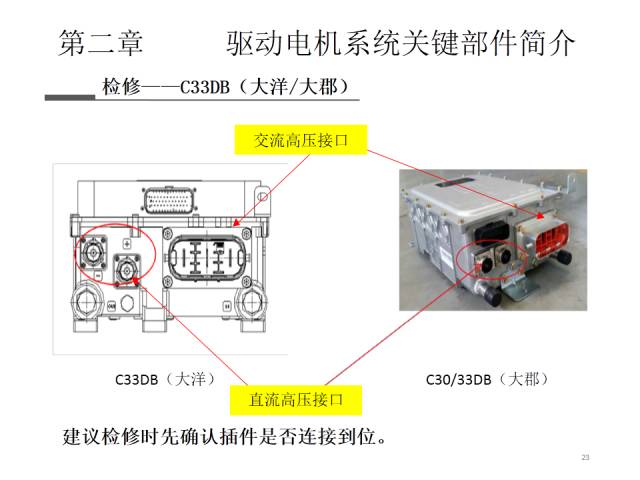 第二章　　驱动电机系统关键部件简介

检修——C33DB（大洋/大郡）

交流高压接口

C33DB（大洋）

C30/33DB（大郡）

直流高压接口

建议检修时先确认插件是否连接到位。

23