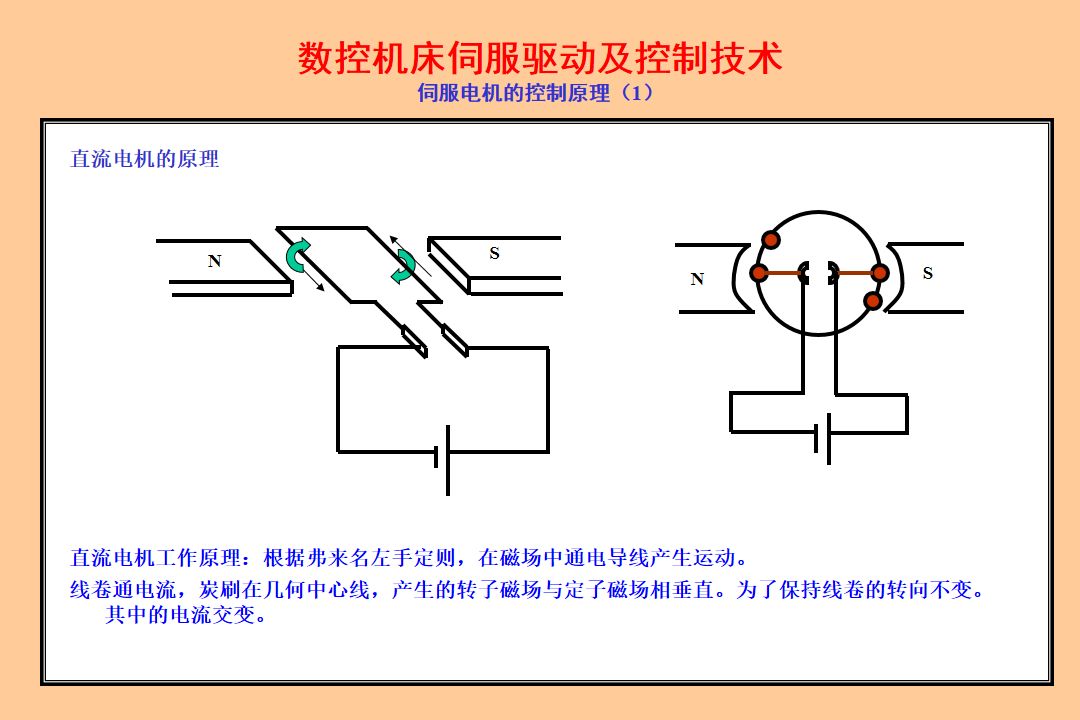 数控机床伺服驱动及控制技术
伺服电机的控制原理（1）

直流电机的原理

N

S

N

S

直流电机工作原理：根据弗来名左手定则，在磁场中通电导线产生运动。

线卷通电流，炭刷在几何中心线，产生的转子磁场与定子磁场相垂直。为了保持线卷的转向不变。其中的电流交变。