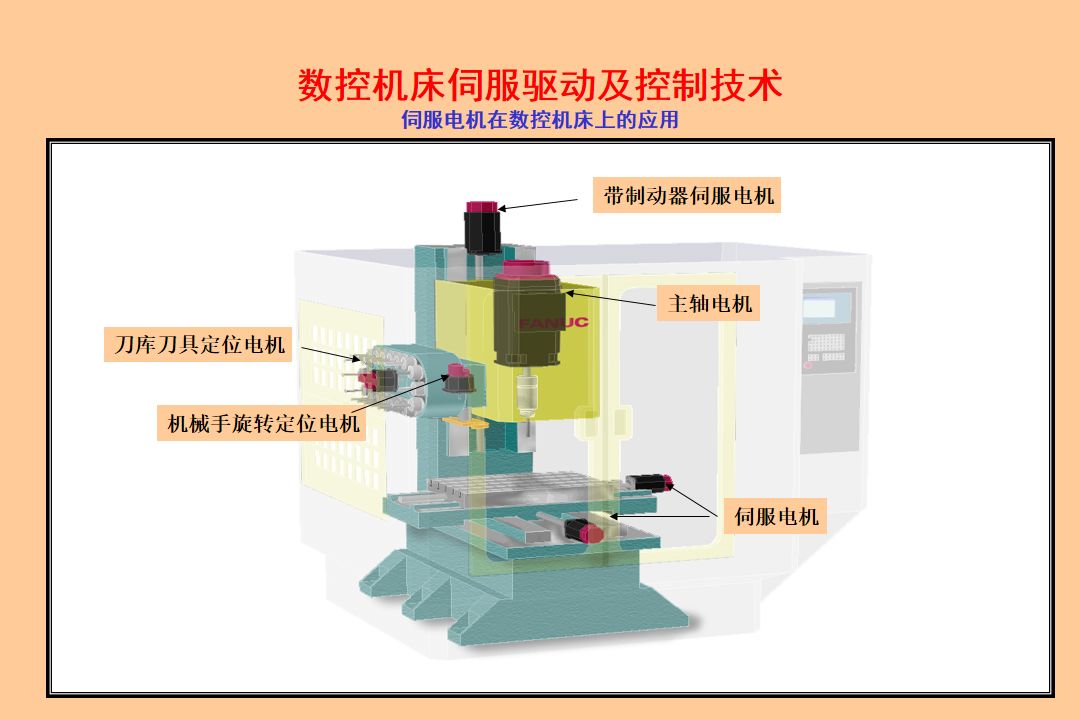 数控机床伺服驱动及控制技术
伺服电机在数控机床上的应用

带制动器伺服电机

主轴电机

FANUC

刀库刀具定位电机

机械手旋转定位电机

伺服电机