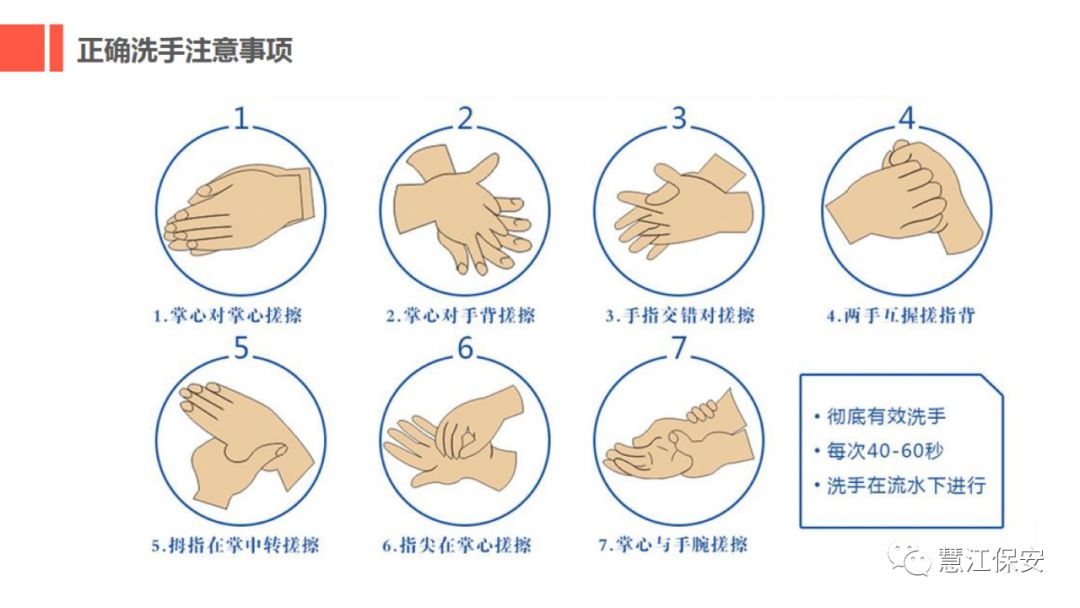 正确洗手注意事项

1

1.掌心对掌心搓擦

2

2.掌心对手背搓擦

3

3.手指交错对搓擦

4

4.两手互握搓指背

5

5.拇指在掌中转搓擦

6

6.指尖在掌心搓擦

7

7.掌心与手腕搓擦

• 彻底有效洗手
• 每次40-60秒
• 洗手在流水下进行

慧江保安