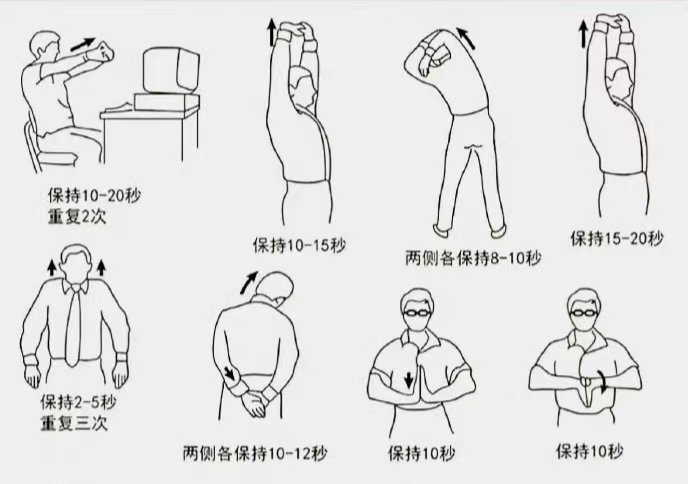 保持10-20秒
重复2次

保持10-15秒

两侧各保持8-10秒

保持15-20秒

保持2-5秒
重复三次

两侧各保持10-12秒

保持10秒

保持10秒