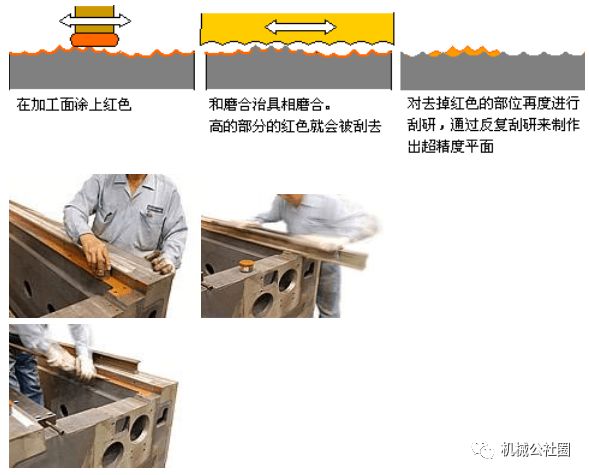 在加工面涂上红色

和磨合治具相磨合。
高的部分的红色就会被刮去

对去掉红色的部位再度进行刮研，通过反复刮研来制作出超精度平面

机械公社圈