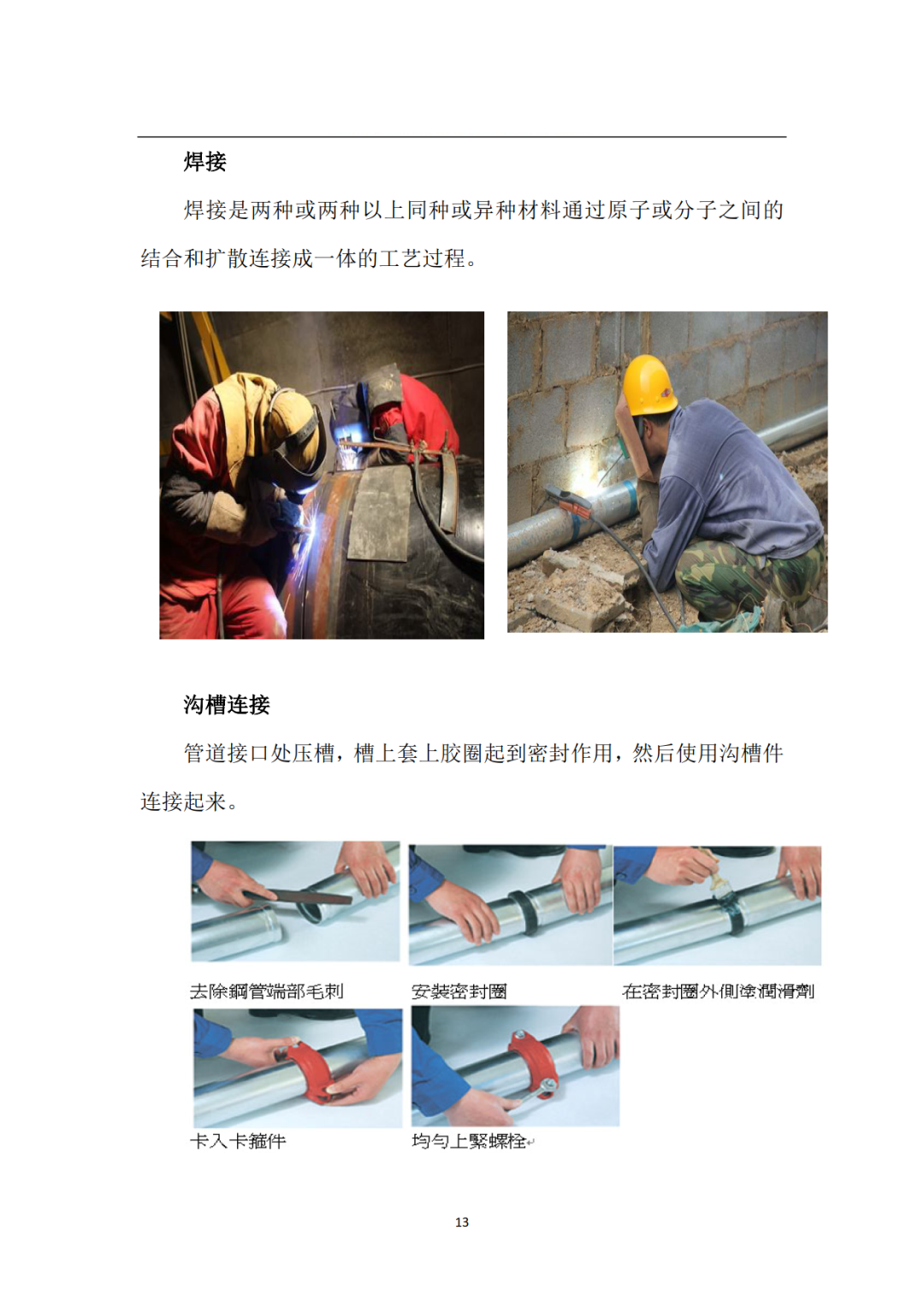 焊接

焊接是两种或两种以上同种或异种材料通过原子或分子之间的结合和扩散连接成一体的工艺过程。

沟槽连接

管道接口处压槽，槽上套上胶圈起到密封作用，然后使用沟槽件连接起来。

去除鋼管端部毛刺

安裝密封圈

在密封圈外側塗潤滑劑

卡入卡箍件

均勻上緊螺栓

13