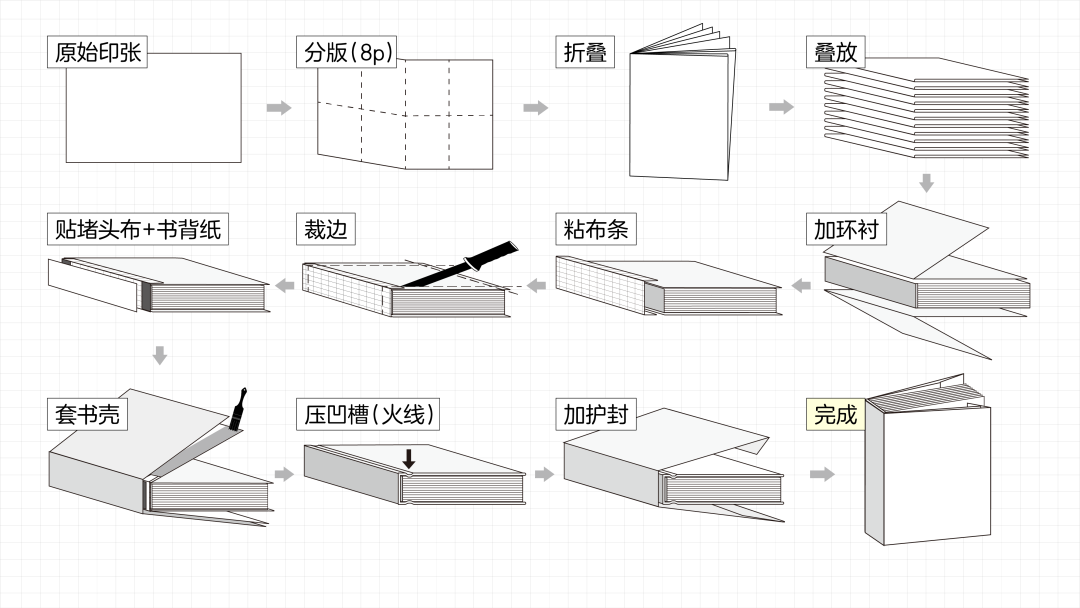 原始印张

分版(8p)

折叠

叠放

加环衬

粘布条

裁边

贴堵头布+书背纸

套书壳

压凹槽(火线)

加护封

完成