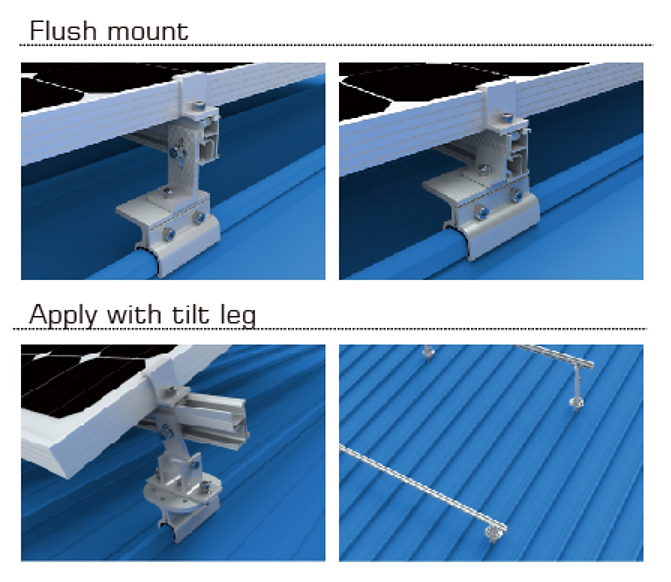 Flush mount

Apply with tilt leg