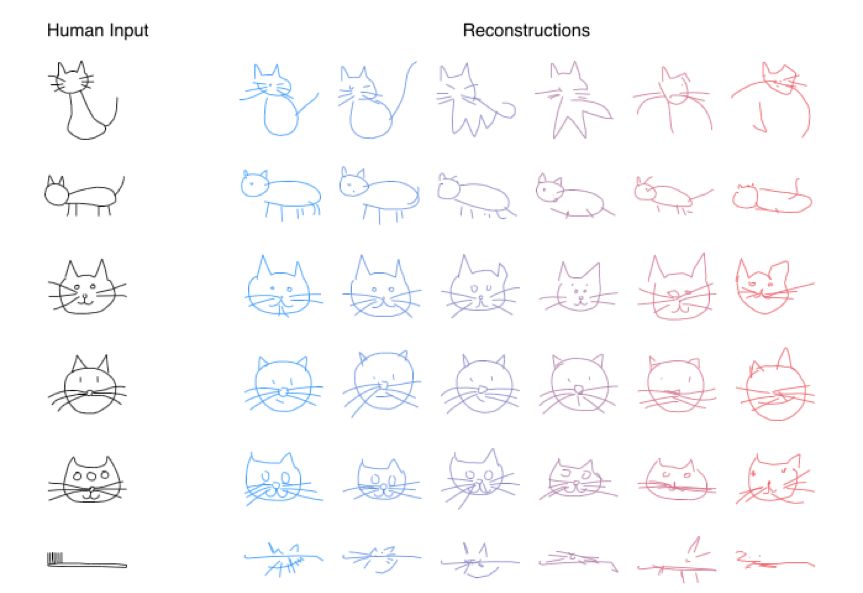 Human Input

Reconstructions