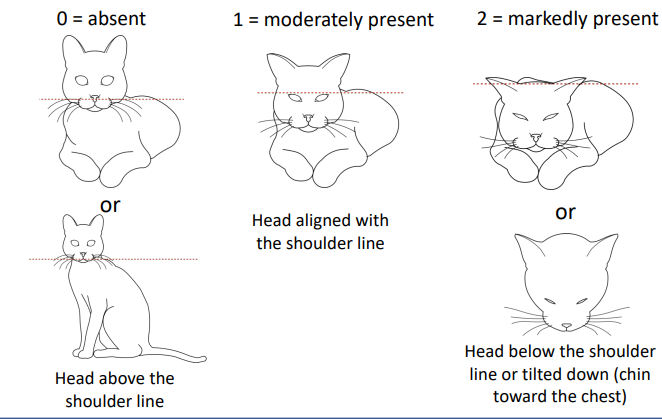 0 = absent

or

Head above the shoulder line

1 = moderately present

Head aligned with the shoulder line

2 = markedly present

or

Head below the shoulder line or tilted down (chin toward the chest)