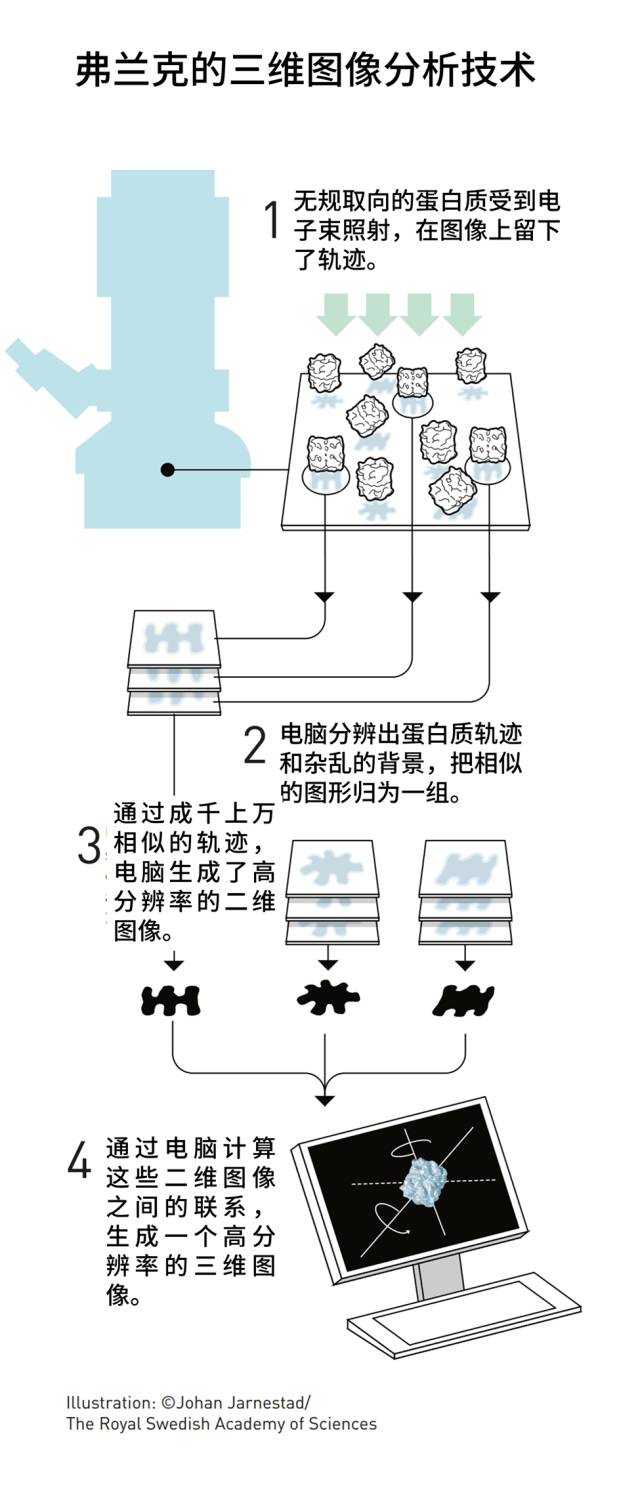 弗兰克的三维图像分析技术

1 无规取向的蛋白质受到电子束照射，在图像上留下了轨迹。

2 电脑分辨出蛋白质轨迹和杂乱的背景，把相似的图形归为一组。

3 通过成千上万相似的轨迹，电脑生成了高分辨率的二维图像。

4 通过电脑计算这些二维图像之间的联系，生成一个高分辨率的三维图像。

Illustration: ©Johan Jarnestad/
The Royal Swedish Academy of Sciences