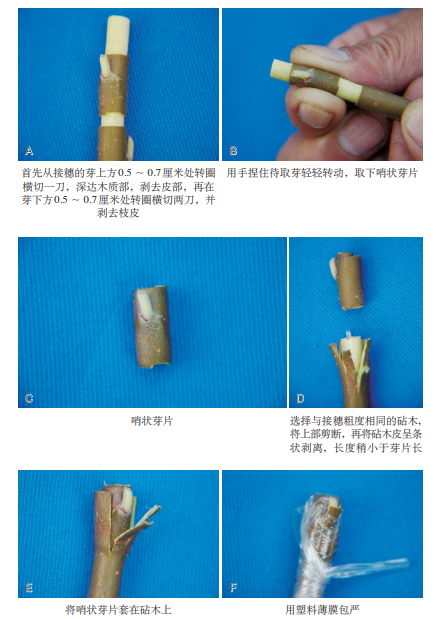 A

首先从接穗的芽上方0.5 ～ 0.7厘米处转圈横切一刀，深达木质部，剥去皮部，再在芽下方0.5 ～ 0.7厘米处转圈横切两刀，并剥去枝皮

B

用手捏住待取芽轻轻转动，取下哨状芽片

C

哨状芽片

D

选择与接穗粗度相同的砧木，将上部剪断，再将砧木皮呈条状剥离，长度稍小于芽片长

E

将哨状芽片套在砧木上

F

用塑料薄膜包严