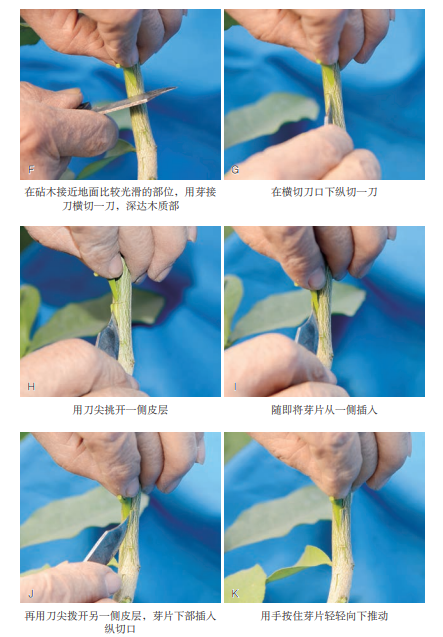 F

在砧木接近地面比较光滑的部位，用芽接刀横切一刀，深达木质部

G

在横切刀口下纵切一刀

H

用刀尖挑开一侧皮层

I

随即将芽片从一侧插入

J

再用刀尖拨开另一侧皮层，芽片下部插入纵切口

K

用手按住芽片轻轻向下推动