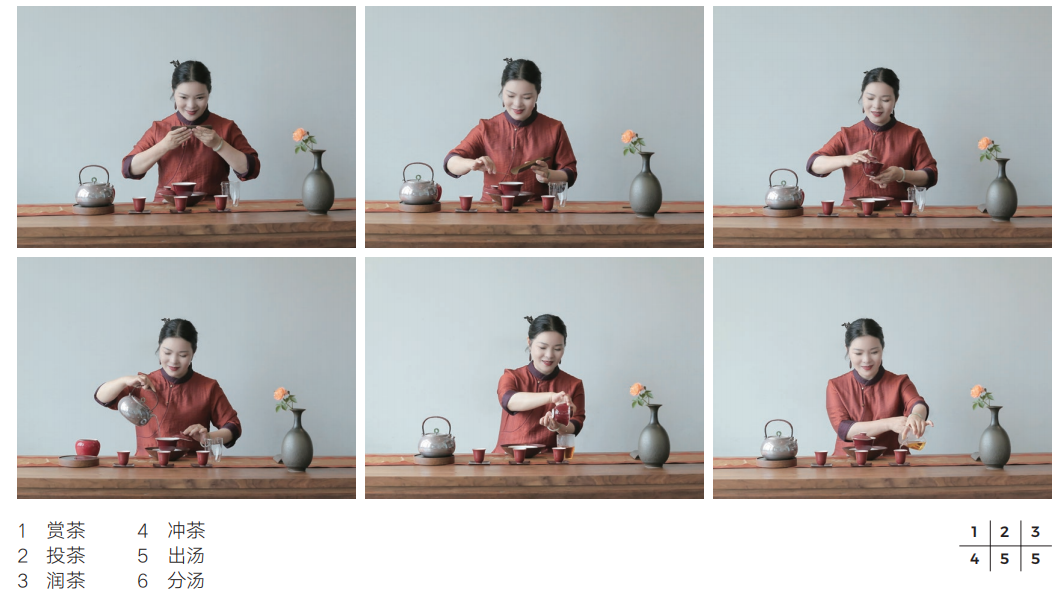 1 赏茶
2 投茶
3 润茶

4 冲茶
5 出汤
6 分汤

| 1 | 2 | 3 |
|---|---|---|
| 4 | 5 | 5 |