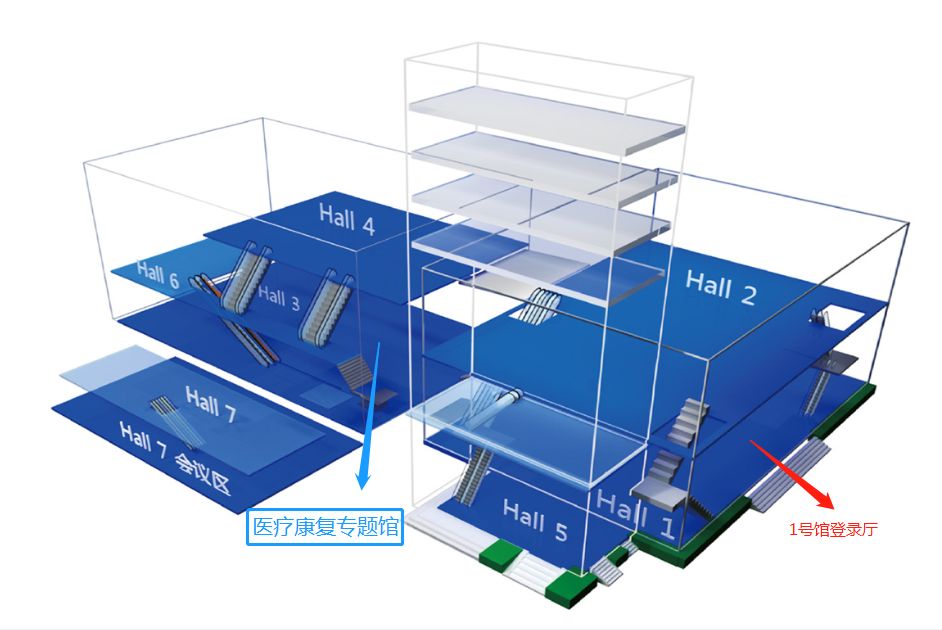 Hall 4
Hall 6
Hall 3
Hall 2
Hall 7
Hall 7 会议区
Hall 5
Hall 1
医疗康复专题馆
1号馆登录厅