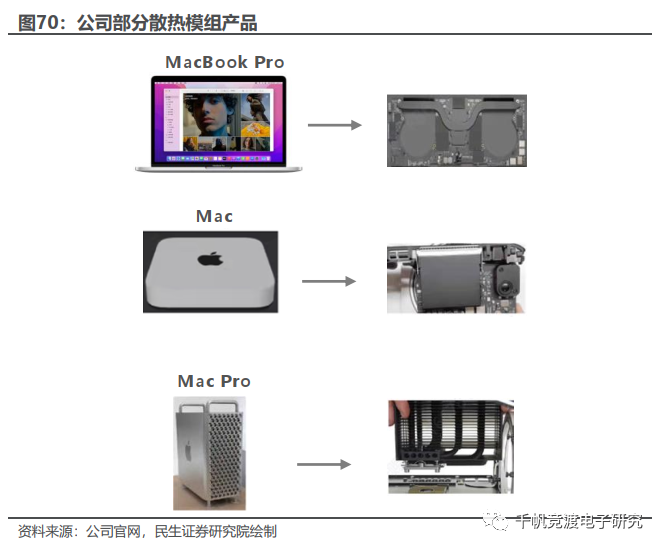 图70：公司部分散热模组产品

MacBook Pro

Mac

Mac Pro

资料来源：公司官网，民生证券研究院绘制

千帆竞渡电子研究