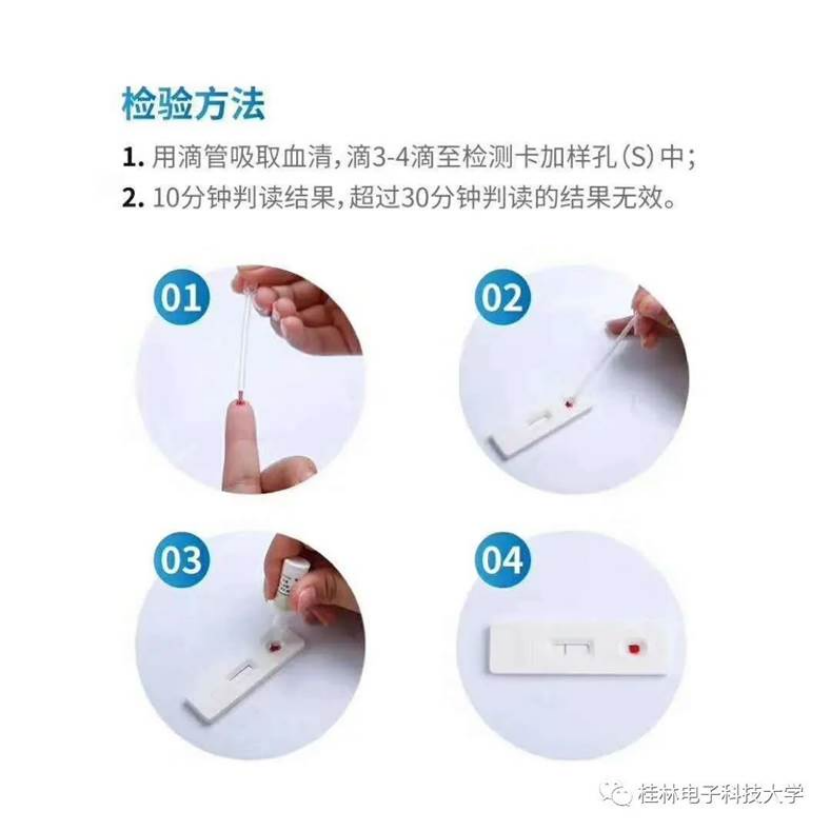 检验方法

1. 用滴管吸取血清，滴3-4滴至检测卡加样孔（S）中；

2. 10分钟判读结果，超过30分钟判读的结果无效。

01

02

03

04

桂林电子科技大学