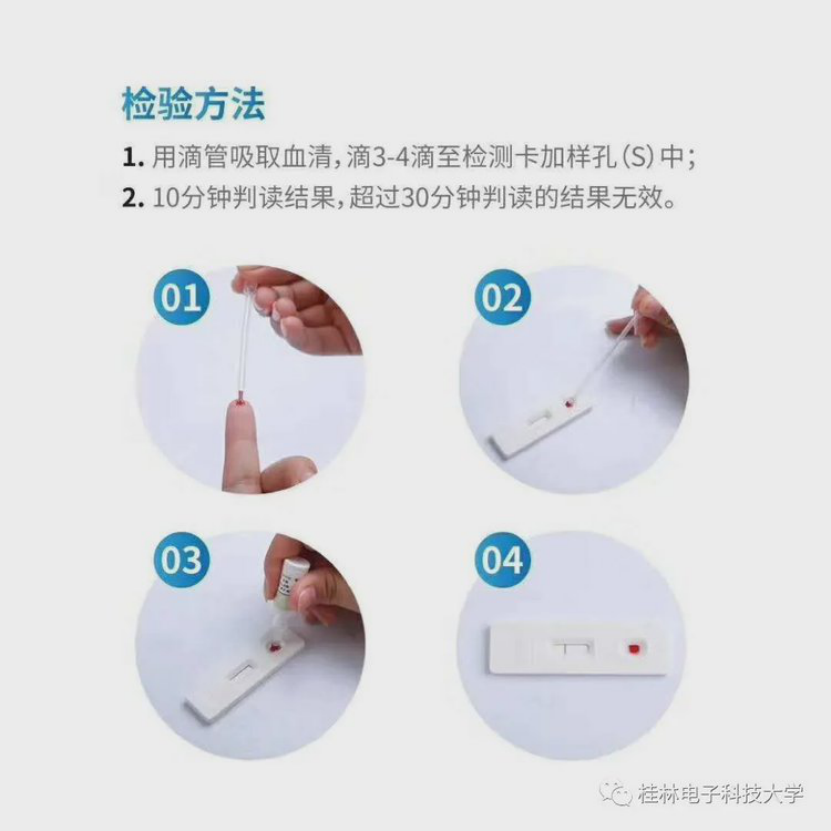 检验方法

1. 用滴管吸取血清，滴3-4滴至检测卡加样孔（S）中；

2. 10分钟判读结果，超过30分钟判读的结果无效。

01

02

03

04

桂林电子科技大学