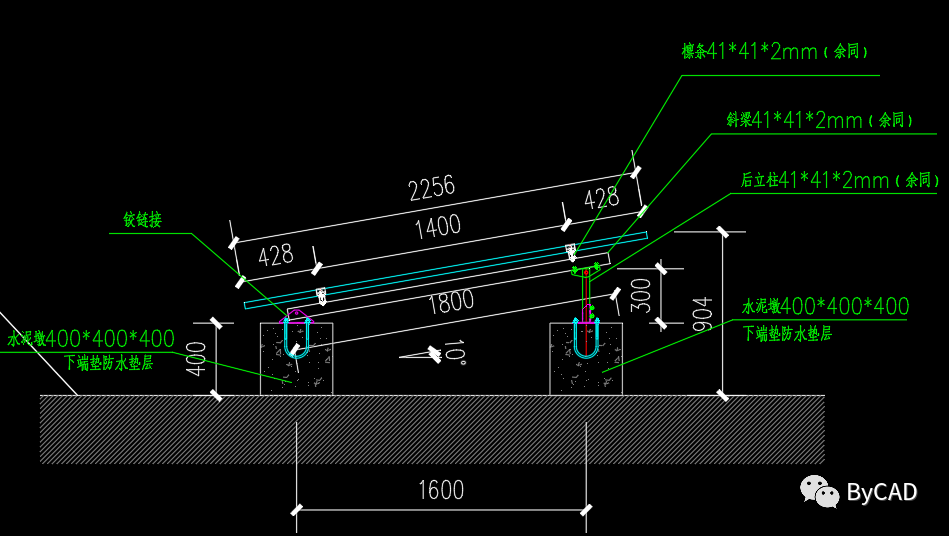 檩条41*41*2mm（余同）

斜梁41*41*2mm（余同）

后立柱41*41*2mm（余同）

2256

428

1400

428

铰链接

1800

300

904

水泥墩400*400*400
下端垫防水垫层

水泥墩400*400*400
下端垫防水垫层

400

10°

1600

ByCAD