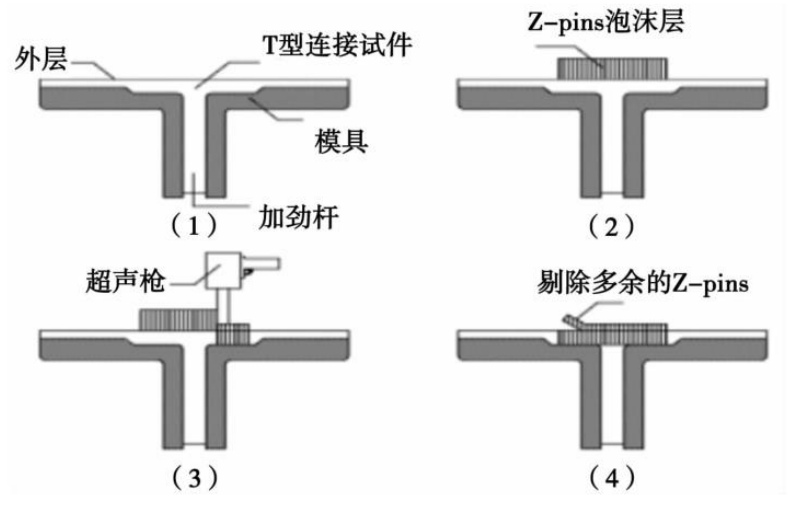 外层
T型连接试件
模具
加劲杆
（1）

Z-pins泡沫层
（2）

超声枪
（3）

剔除多余的Z-pins
（4）