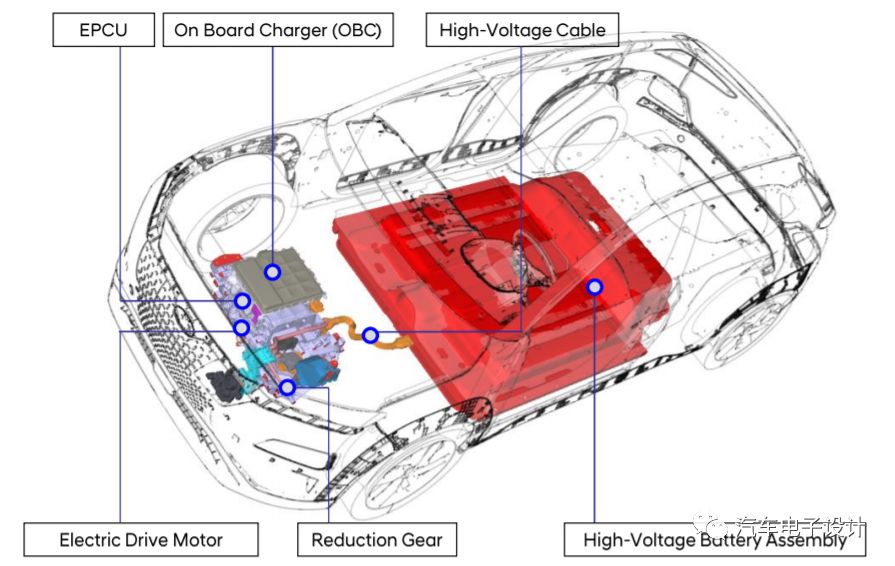 EPCU

On Board Charger (OBC)

High-Voltage Cable

Electric Drive Motor

Reduction Gear

High-Voltage Battery Assembly

汽车电子设计