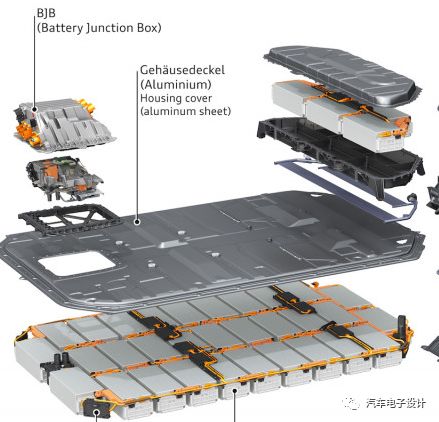 BJB
(Battery Junction Box)

Gehäusedeckel
(Aluminium)
Housing cover
(aluminum sheet)

汽车电子设计