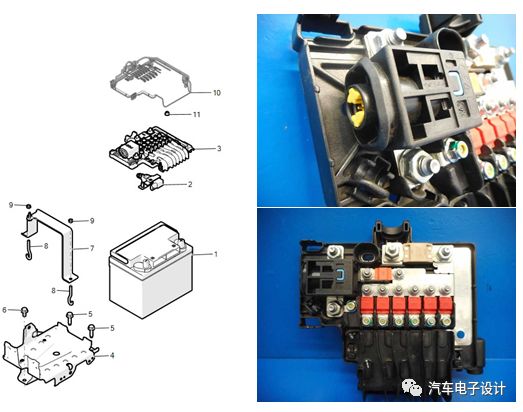 10
11
3
2
9
9
8
7
1
8
6
5
5
4
汽车电子设计